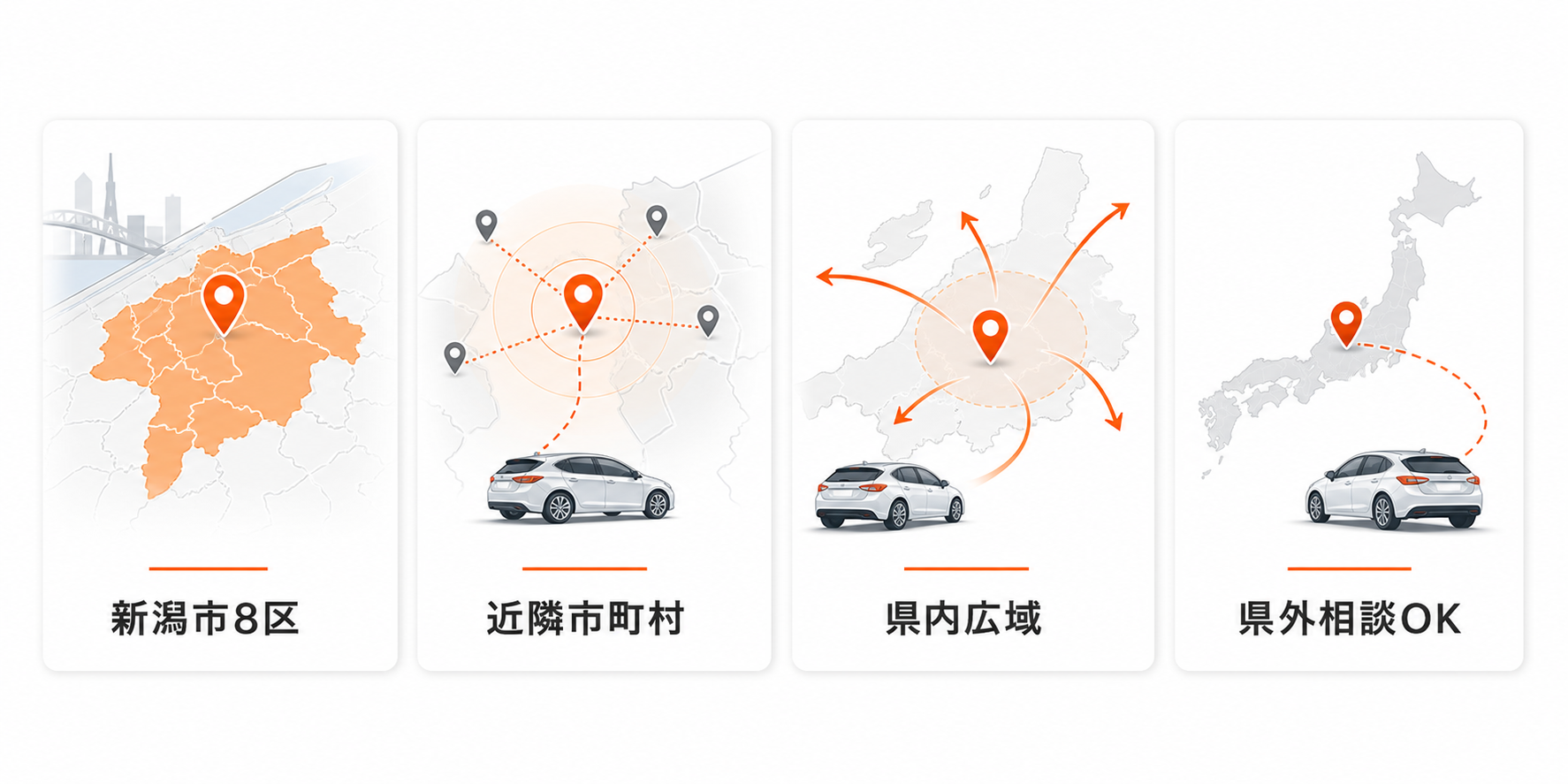 新潟市8区

近隣市町村

県内広域

県外相談OK